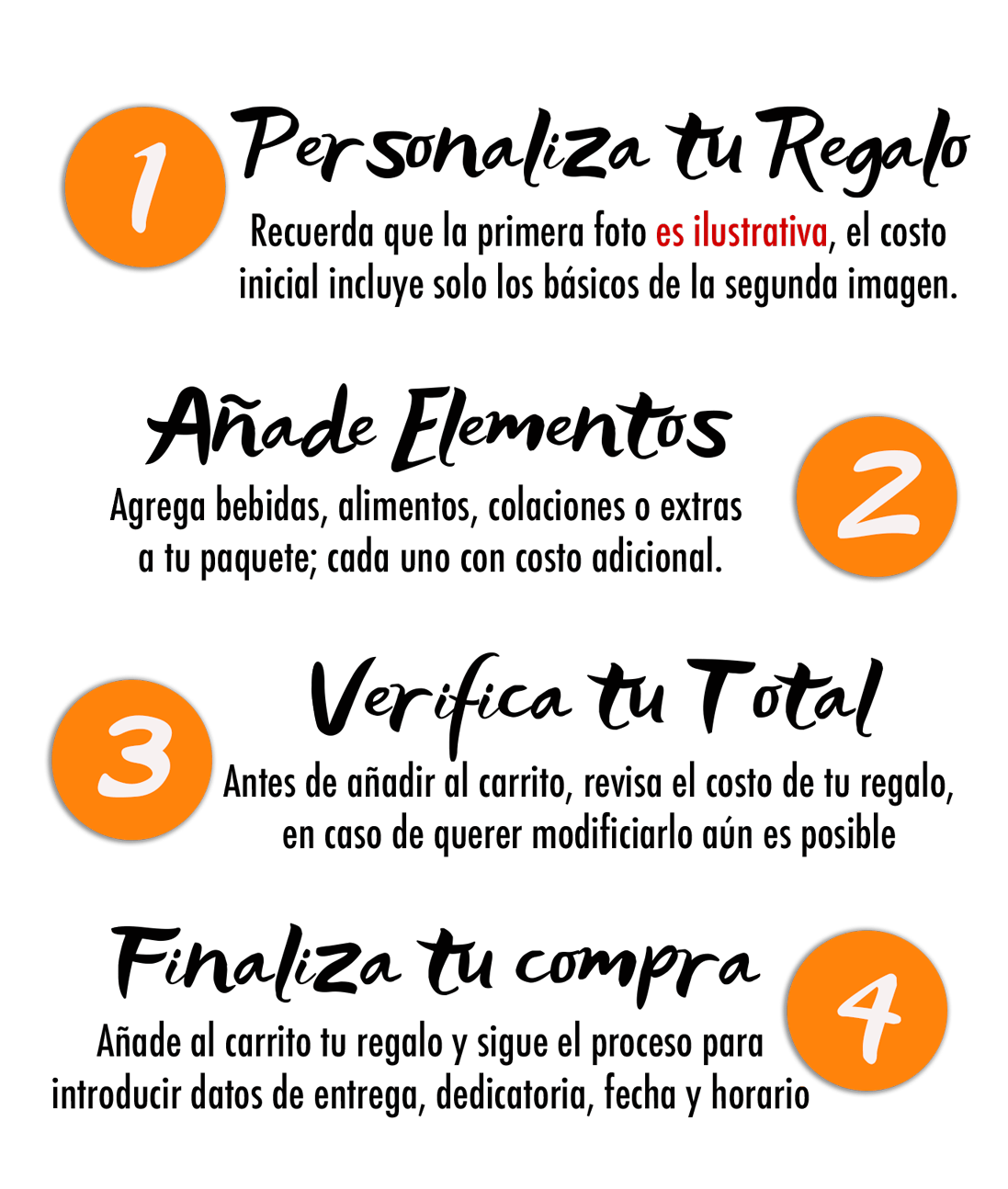 1

Personaliza tu Regalo

Recuerda que la primera foto es ilustrativa, el costo inicial incluye solo los básicos de la segunda imagen.

Añade Elementos

Agrega bebidas, alimentos, colaciones o extras a tu paquete; cada uno con costo adicional.

2

3

Verifica tu Total

Antes de añadir al carrito, revisa el costo de tu regalo, en caso de querer modificiarlo aún es posible

Finaliza tu compra

Añade al carrito tu regalo y sigue el proceso para introducir datos de entrega, dedicatoria, fecha y horario

4